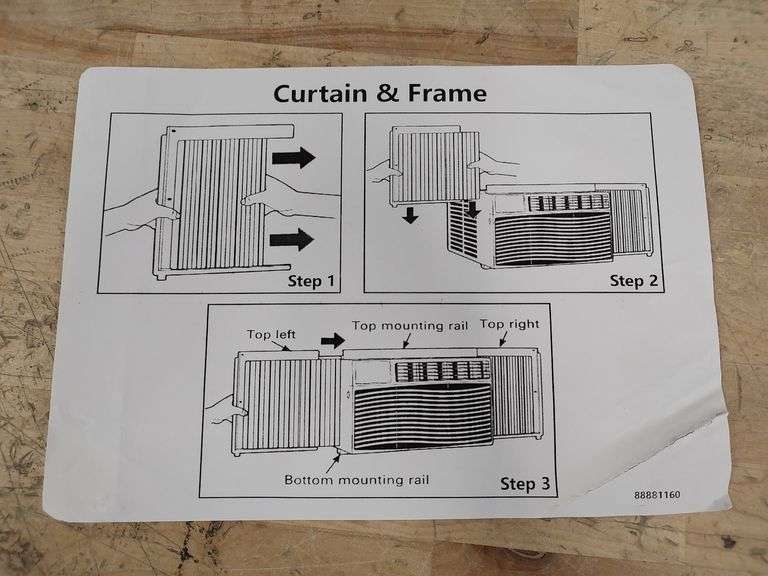 Curtain & Frame

Step 1

Step 2

Top left
Top mounting rail
Top right
Bottom mounting rail
Step 3

88881160