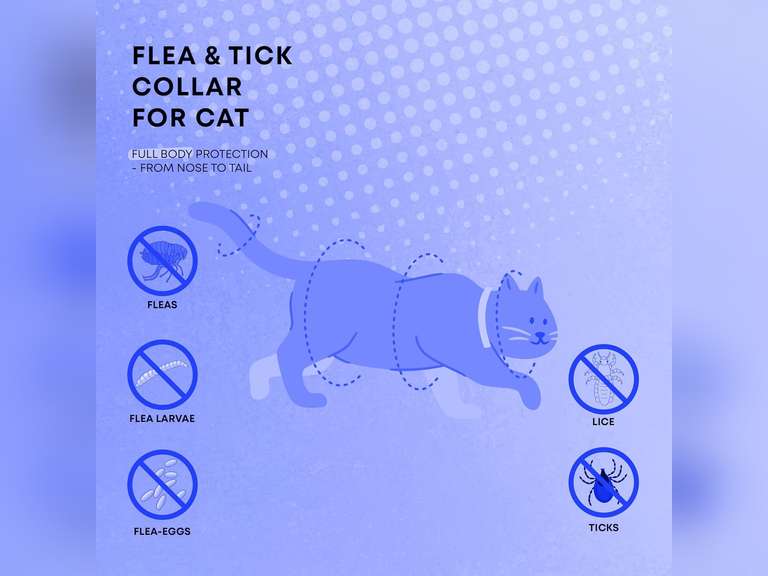 FLEA & TICK COLLAR FOR CAT

FULL BODY PROTECTION - FROM NOSE TO TAIL

FLEAS

FLEA LARVAE

FLEA-EGGS

LICE

TICKS