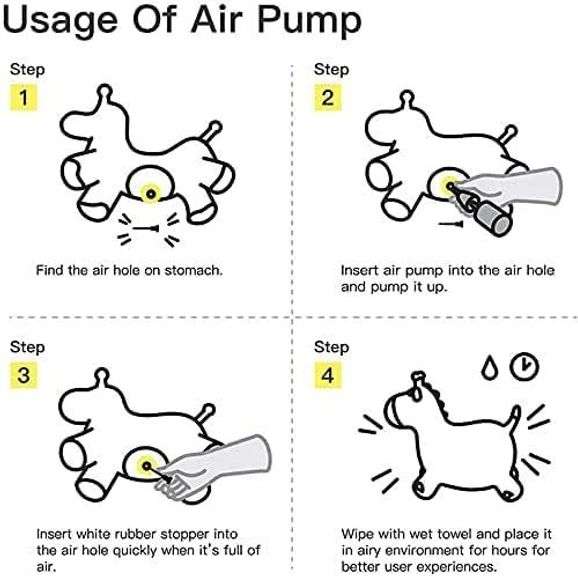 Usage Of Air Pump

Step
1

Find the air hole on stomach.

Step
2

Insert air pump into the air hole and pump it up.

Step
3

Insert white rubber stopper into the air hole quickly when it's full of air.

Step
4

Wipe with wet towel and place it in airy environment for hours for better user experiences.