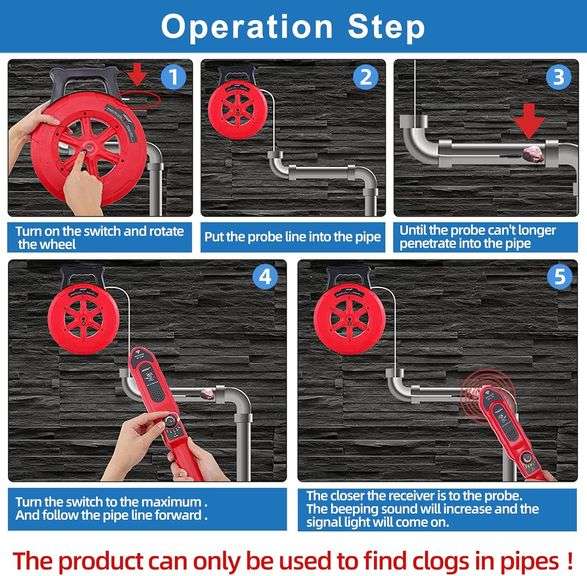 Operation Step

1

Turn on the switch and rotate the wheel

2

Put the probe line into the pipe

3

Until the probe can't longer penetrate into the pipe

4

Turn the switch to the maximum . And follow the pipe line forward .

5

The closer the receiver is to the probe. The beeping sound will increase and the signal light will come on.

The product can only be used to find clogs in pipes !