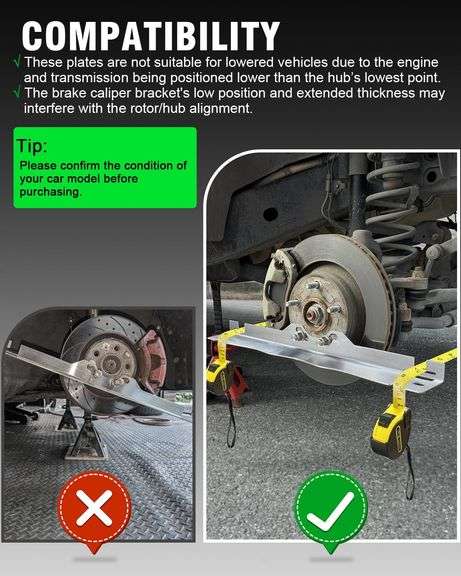 COMPATIBILITY

√ These plates are not suitable for lowered vehicles due to the engine and transmission being positioned lower than the hub's lowest point.

√ The brake caliper bracket's low position and extended thickness may interfere with the rotor/hub alignment.

Tip:
Please confirm the condition of your car model before purchasing.