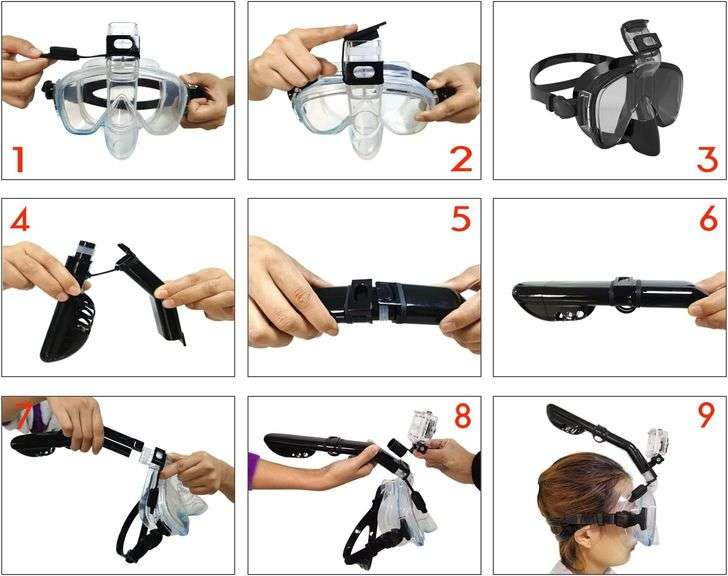 1
2
3
4
5
6
7
8
9