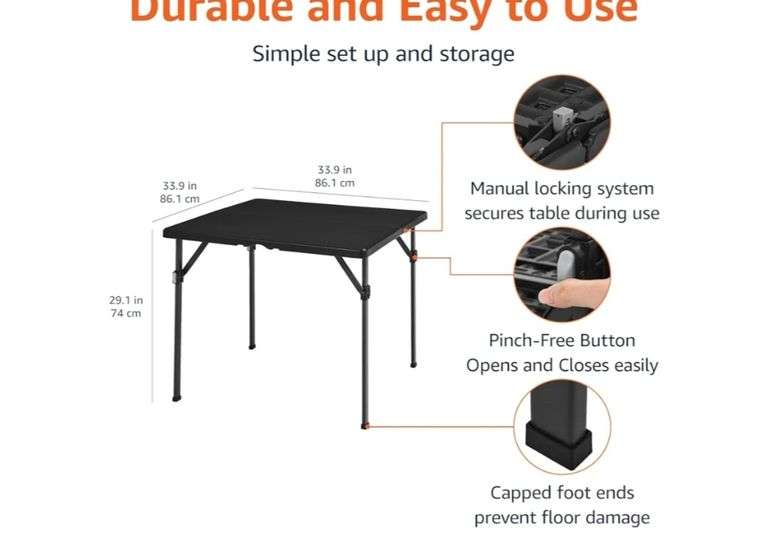 Durable and Easy to Use

Simple set up and storage

33.9 in
86.1 cm

33.9 in
86.1 cm

29.1 in
74 cm

Manual locking system secures table during use

Pinch-Free Button Opens and Closes easily

Capped foot ends prevent floor damage