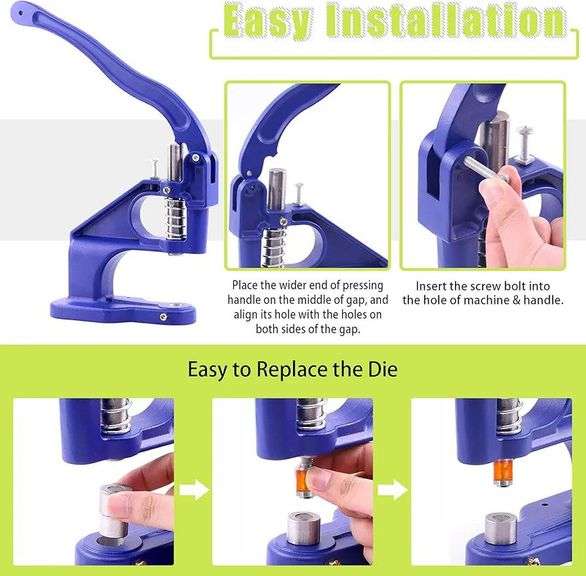 Easy Installation

Place the wider end of pressing handle on the middle of gap, and align its hole with the holes on both sides of the gap.

Insert the screw bolt into the hole of machine & handle.

Easy to Replace the Die