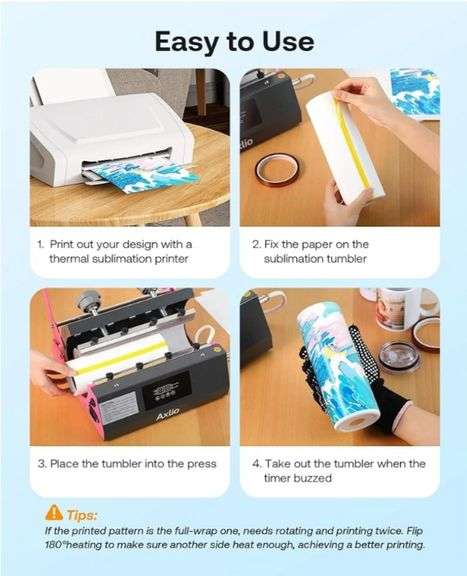 Easy to Use

1. Print out your design with a thermal sublimation printer

2. Fix the paper on the sublimation tumbler

Axlio

3. Place the tumbler into the press

4. Take out the tumbler when the timer buzzed

Tips:

If the printed pattern is the full-wrap one, needs rotating and printing twice. Flip 180°heating to make sure another side heat enough, achieving a better printing.